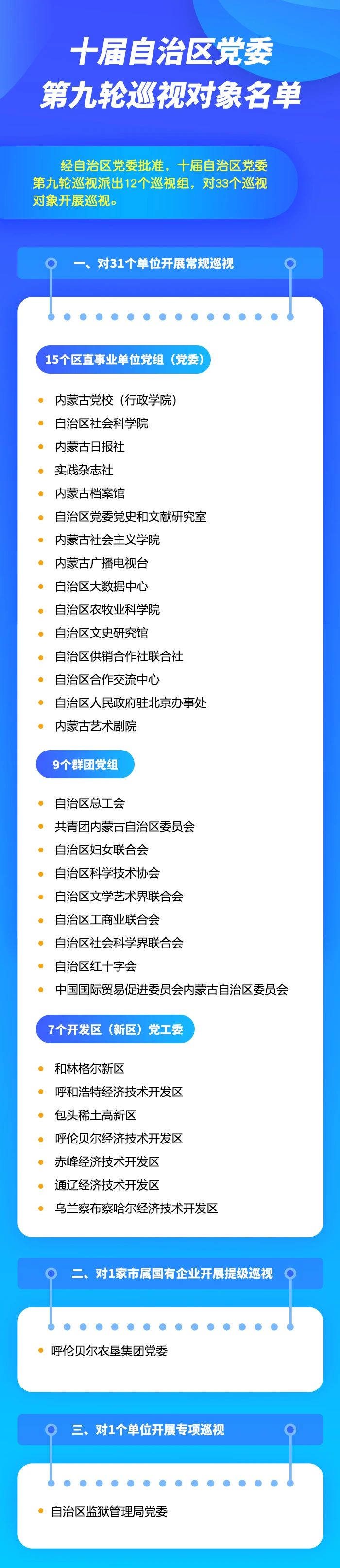 十届自治区党委
第九轮巡视对象名单

经自治区党委批准，十届自治区党委第九轮巡视派出12个巡视组，对33个巡视对象开展巡视。

一、对31个单位开展常规巡视

15个区直事业单位党组（党委）

• 内蒙古党校（行政学院）
• 自治区社会科学院
• 内蒙古日报社
• 实践杂志社
• 内蒙古档案馆
• 自治区党委党史和文献研究室
• 内蒙古社会主义学院
• 内蒙古广播电视台
• 自治区大数据中心
• 自治区农牧业科学院
• 自治区文史研究馆
• 自治区供销合作社联合社
• 自治区合作交流中心
• 自治区人民政府驻北京办事处
• 内蒙古艺术剧院

9个群团党组

• 自治区总工会
• 共青团内蒙古自治区委员会
• 自治区妇女联合会
• 自治区科学技术协会
• 自治区文学艺术界联合会
• 自治区工商业联合会
• 自治区社会科学界联合会
• 自治区红十字会
• 中国国际贸易促进委员会内蒙古自治区委员会

7个开发区（新区）党工委

• 和林格尔新区
• 呼和浩特经济技术开发区
• 包头稀土高新区
• 呼伦贝尔经济技术开发区
• 赤峰经济技术开发区
• 通辽经济技术开发区
• 乌兰察布察哈尔经济技术开发区

二、对1家市属国有企业开展提级巡视

• 呼伦贝尔农垦集团党委

三、对1个单位开展专项巡视

• 自治区监狱管理局党委